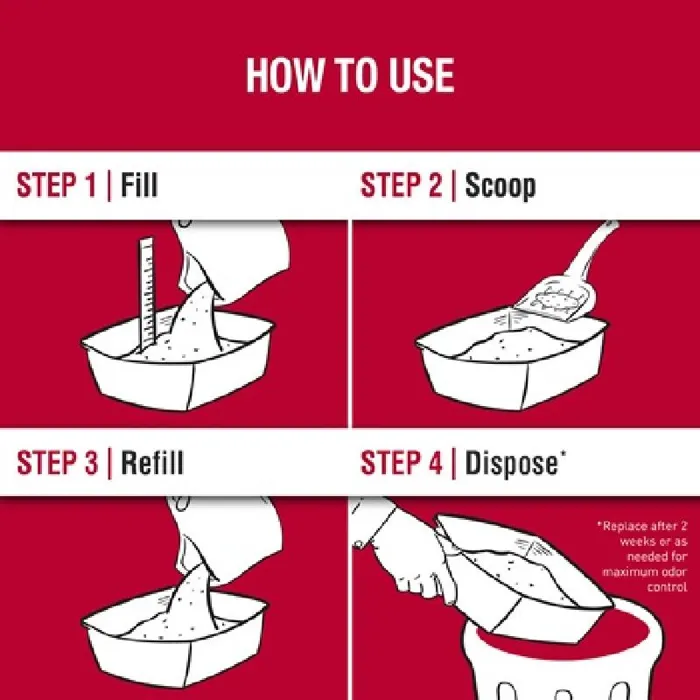 HOW TO USE

STEP 1 | Fill

STEP 2 | Scoop

STEP 3 | Refill

STEP 4 | Dispose*

*Replace after 2 weeks or as needed for maximum odor control