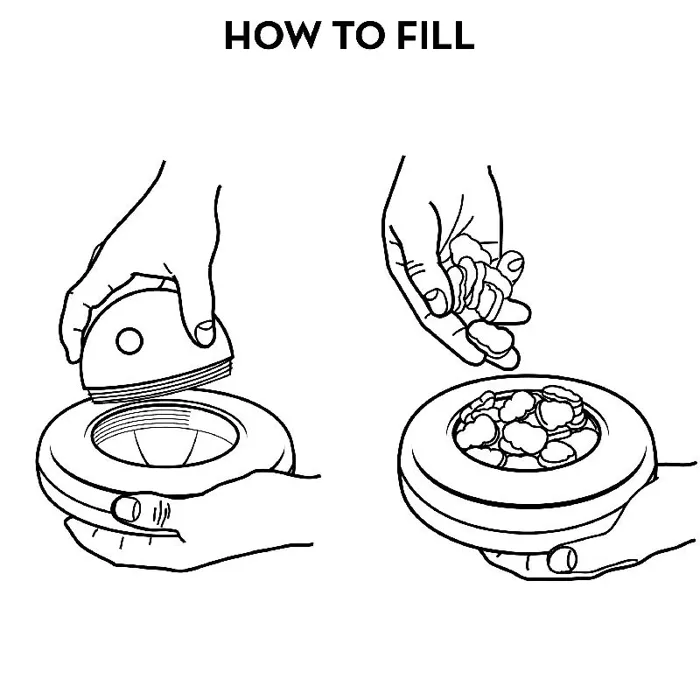 HOW TO FILL