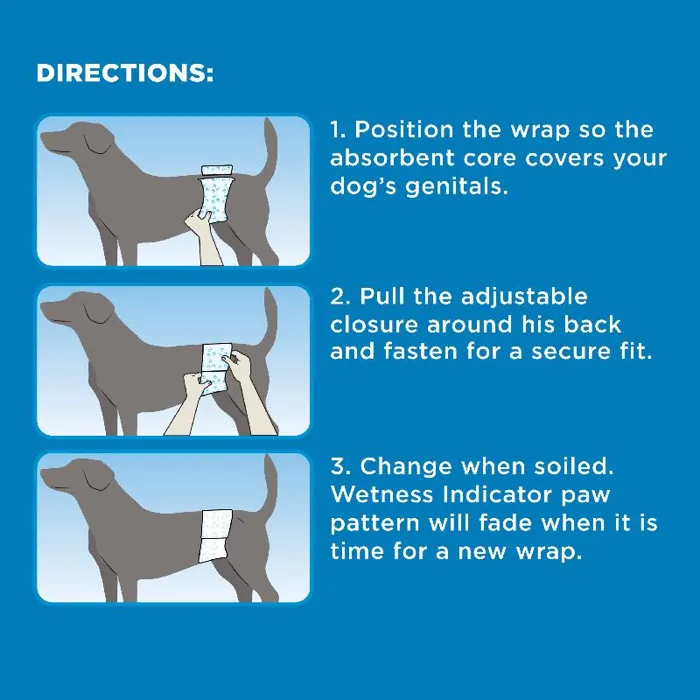 DIRECTIONS:

1. Position the wrap so the absorbent core covers your dog's genitals.

2. Pull the adjustable closure around his back and fasten for a secure fit.

3. Change when soiled. Wetness Indicator paw pattern will fade when it is time for a new wrap.