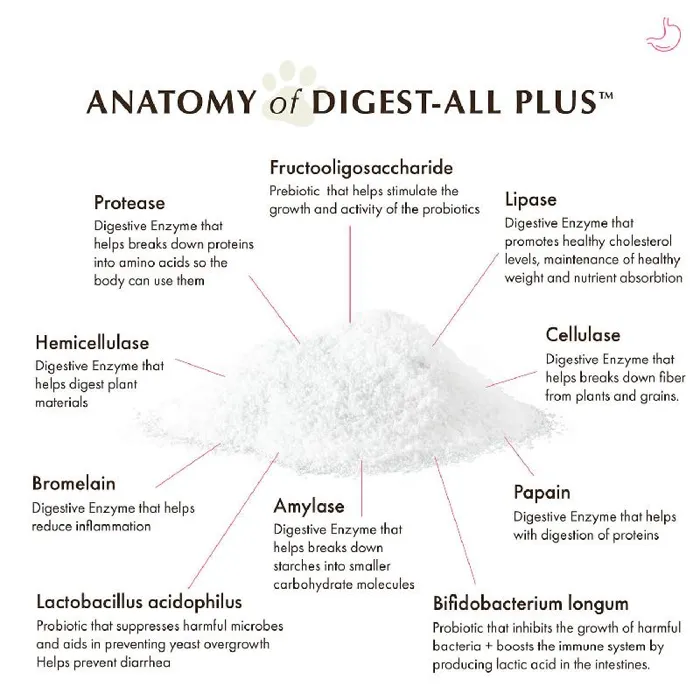 ANATOMY of DIGEST-ALL PLUS™

Fructooligosaccharide
Prebiotic that helps stimulate the growth and activity of the probiotics

Protease
Digestive Enzyme that helps breaks down proteins into amino acids so the body can use them

Lipase
Digestive Enzyme that promotes healthy cholesterol levels, maintenance of healthy weight and nutrient absorbtion

Hemicellulase
Digestive Enzyme that helps digest plant materials

Cellulase
Digestive Enzyme that helps breaks down fiber from plants and grains.

Bromelain
Digestive Enzyme that helps reduce inflammation

Amylase
Digestive Enzyme that helps breaks down starches into smaller carbohydrate molecules

Papain
Digestive Enzyme that helps with digestion of proteins

Lactobacillus acidophilus
Probiotic that suppresses harmful microbes and aids in preventing yeast overgrowth Helps prevent diarrhea

Bifidobacterium longum
Probiotic that inhibits the growth of harmful bacteria + boosts the immune system by producing lactic acid in the intestines.